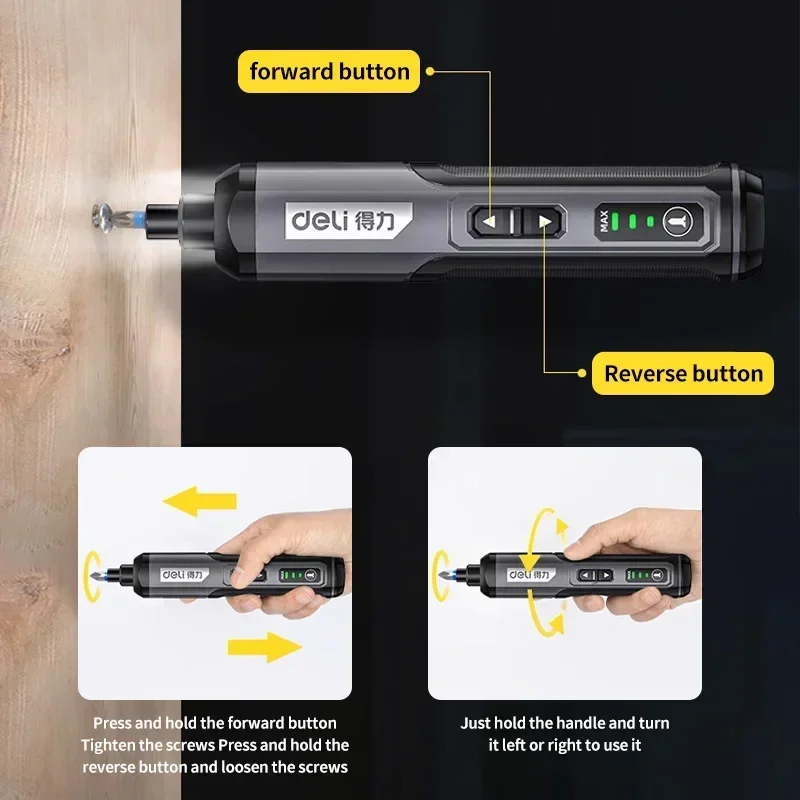 forward button

deli 得力

MAX

Reverse button

deli 得力

deli 得力

Press and hold the forward button Tighten the screws Press and hold the reverse button and loosen the screws

Just hold the handle and turn it left or right to use it