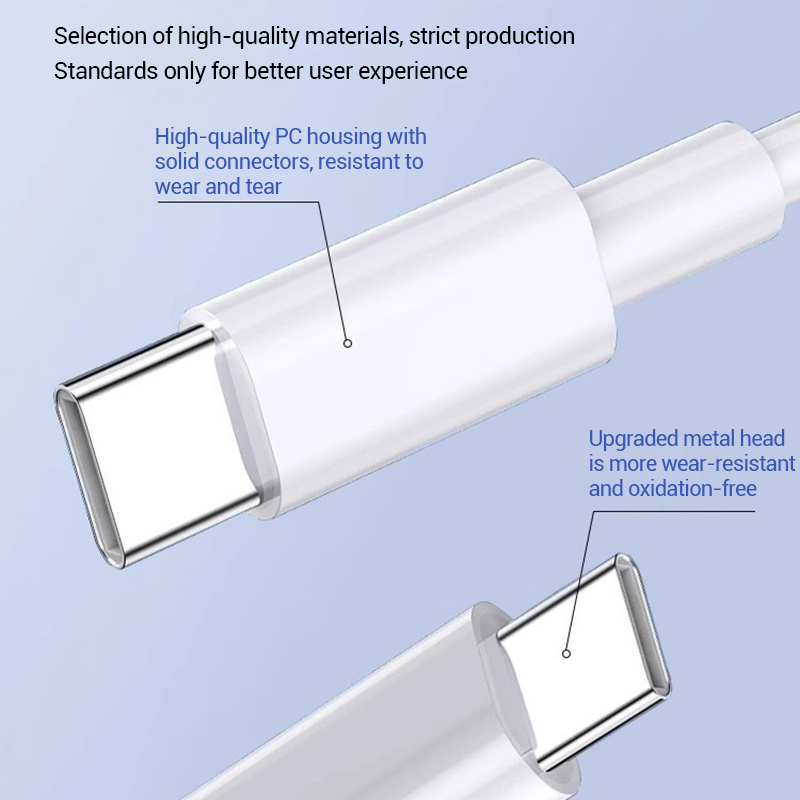 Selection of high-quality materials, strict production Standards only for better user experience

High-quality PC housing with solid connectors, resistant to wear and tear

Upgraded metal head is more wear-resistant and oxidation-free